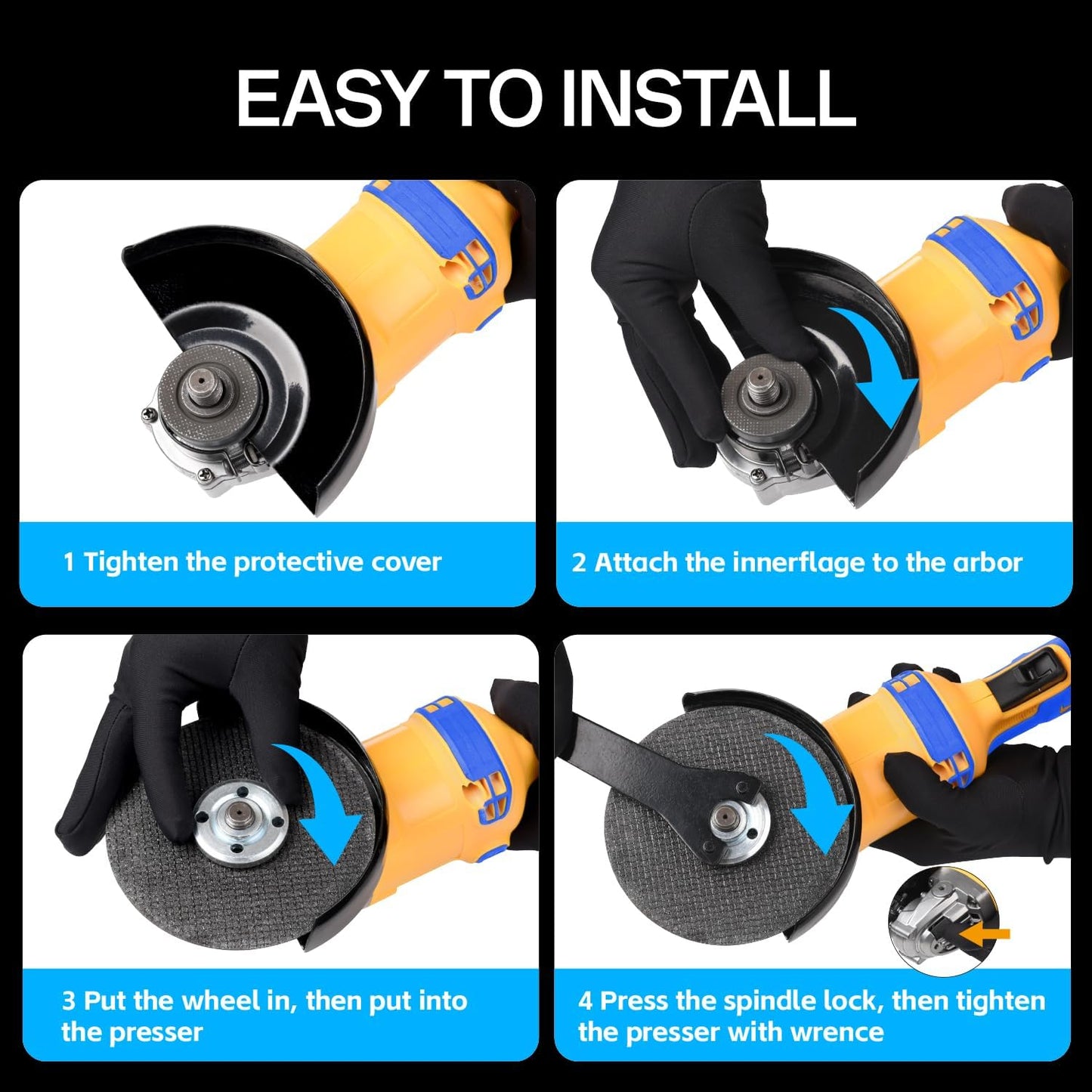 EASY TO INSTALL

1 Tighten the protective cover

2 Attach the innerflage to the arbor

3 Put the wheel in, then put into the presser

4 Press the spindle lock, then tighten the presser with wrence